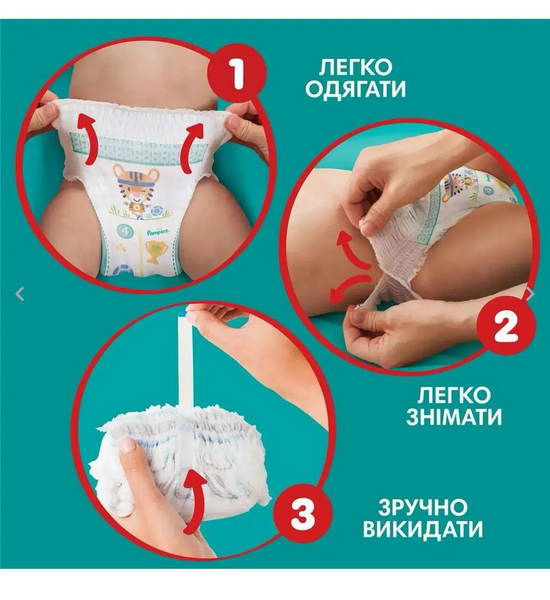 1

ЛЕГКО ОДЯГАТИ

4

Pampers

2

ЛЕГКО ЗНІМАТИ

3

ЗРУЧНО ВИКИДАТИ